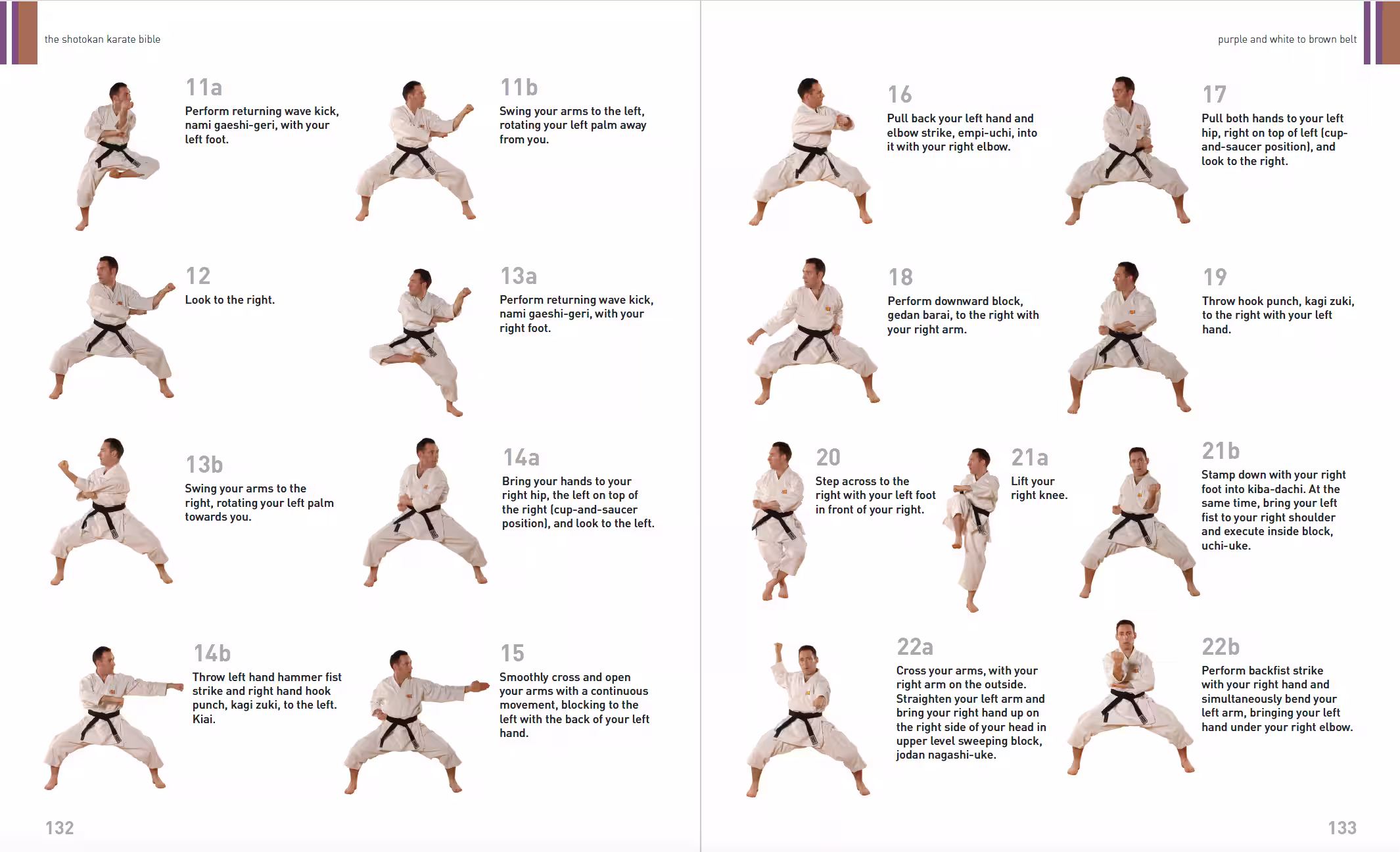 the shotokan karate bible

11a
Perform returning wave kick, nami gaeshi-geri, with your left foot.

11b
Swing your arms to the left, rotating your left palm away from you.

12
Look to the right.

13a
Perform returning wave kick, nami gaeshi-geri, with your right foot.

13b
Swing your arms to the right, rotating your left palm towards you.

14a
Bring your hands to your right hip, the left on top of the right (cup-and-saucer position), and look to the left.

14b
Throw left hand hammer fist strike and right hand hook punch, kagi zuki, to the left. Kiai.

15
Smoothly cross and open your arms with a continuous movement, blocking to the left with the back of your left hand.

132

purple and white to brown belt

16
Pull back your left hand and elbow strike, empi-uchi, into it with your right elbow.

17
Pull both hands to your left hip, right on top of left (cup-and-saucer position), and look to the right.

18
Perform downward block, gedan barai, to the right with your right arm.

19
Throw hook punch, kagi zuki, to the right with your left hand.

20
Step across to the right with your left foot in front of your right.

21a
Lift your right knee.

21b
Stamp down with your right foot into kiba-dachi. At the same time, bring your left fist to your right shoulder and execute inside block, uchi-uke.

22a
Cross your arms, with your right arm on the outside. Straighten your left arm and bring your right hand up on the right side of your head in upper level sweeping block, jodan nagashi-uke.

22b
Perform backfist strike with your right hand and simultaneously bend your left arm, bringing your left hand under your right elbow.

133